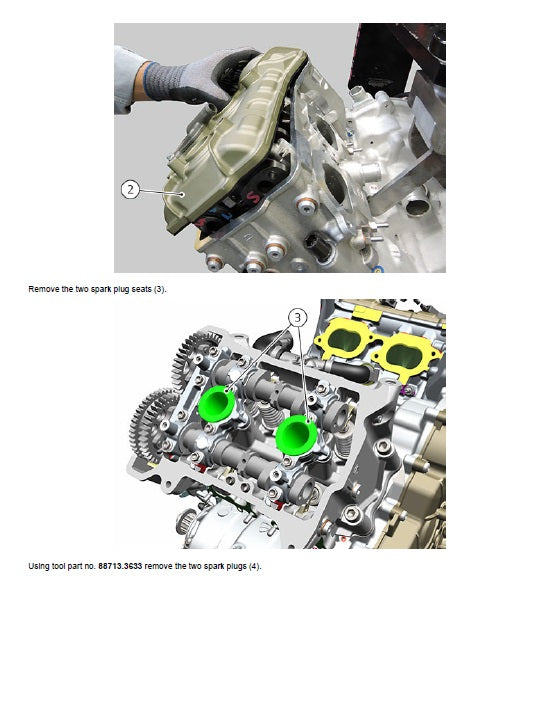 2

Remove the two spark plug seats (3).

3

Using tool part no. 88713.3633 remove the two spark plugs (4).