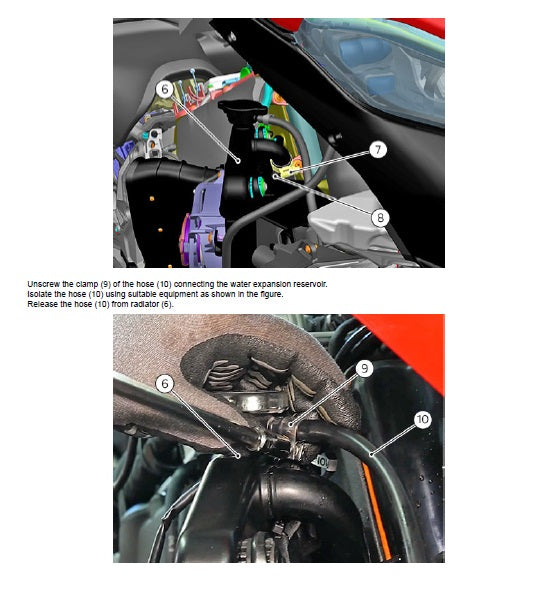 6
7
8

Unscrew the clamp (9) of the hose (10) connecting the water expansion reservoir.
Isolate the hose (10) using suitable equipment as shown in the figure.
Release the hose (10) from radiator (6).

6
9
10