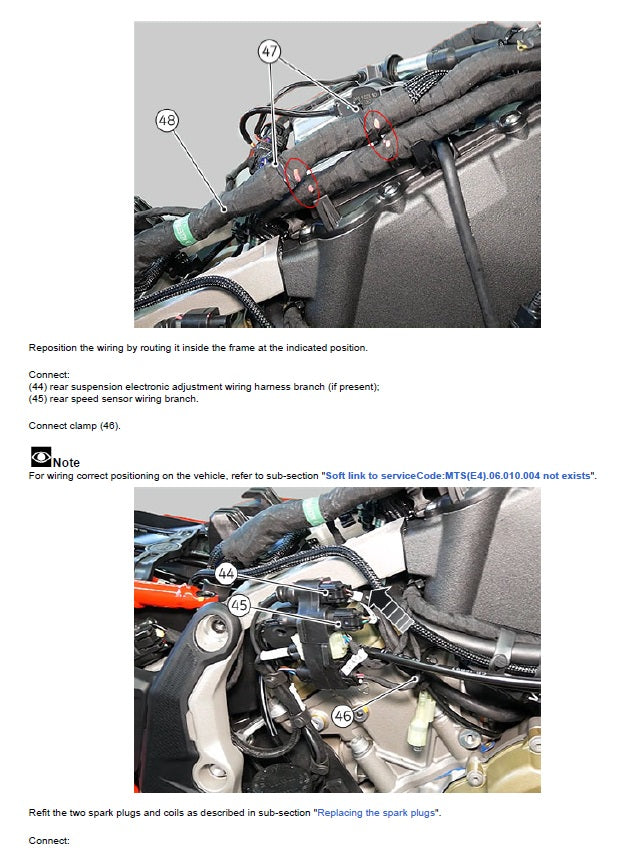 47

48

Reposition the wiring by routing it inside the frame at the indicated position.

Connect:
(44) rear suspension electronic adjustment wiring harness branch (if present);
(45) rear speed sensor wiring branch.

Connect clamp (46).

Note
For wiring correct positioning on the vehicle, refer to sub-section "Soft link to serviceCode:MTS(E4).06.010.004 not exists".

44

45

46

Refit the two spark plugs and coils as described in sub-section "Replacing the spark plugs".

Connect: