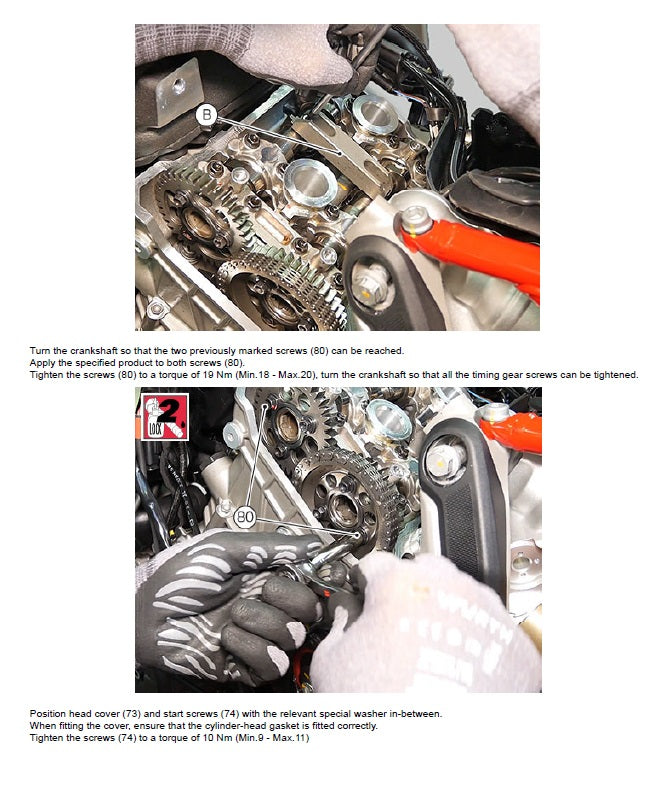 B

Turn the crankshaft so that the two previously marked screws (80) can be reached.
Apply the specified product to both screws (80).
Tighten the screws (80) to a torque of 19 Nm (Min.18 - Max.20), turn the crankshaft so that all the timing gear screws can be tightened.

2
LOCK

80

Position head cover (73) and start screws (74) with the relevant special washer in-between.
When fitting the cover, ensure that the cylinder-head gasket is fitted correctly.
Tighten the screws (74) to a torque of 10 Nm (Min.9 - Max.11)