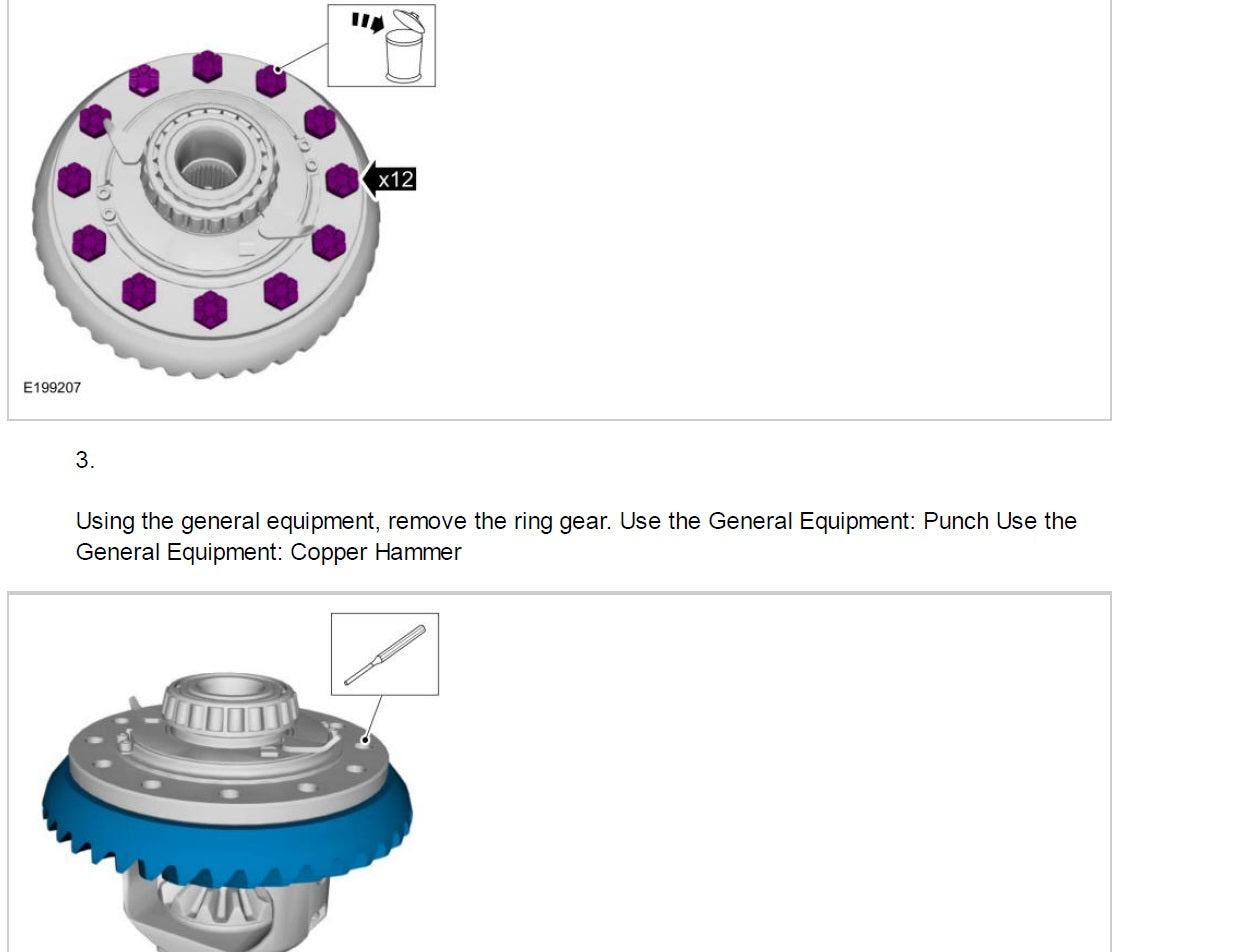 x12

E199207

3.

Using the general equipment, remove the ring gear. Use the General Equipment: Punch Use the General Equipment: Copper Hammer