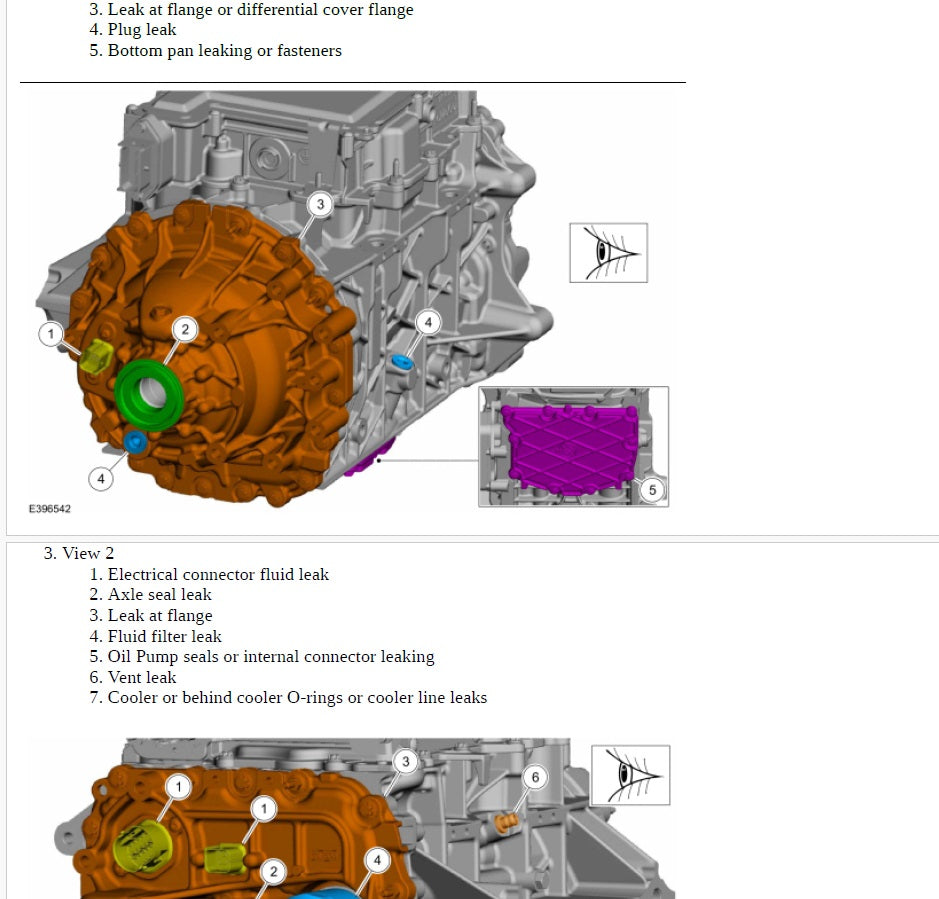 3. Leak at flange or differential cover flange
4. Plug leak
5. Bottom pan leaking or fasteners

3
1
2
4
4
5
E396542

3. View 2
1. Electrical connector fluid leak
2. Axle seal leak
3. Leak at flange
4. Fluid filter leak
5. Oil Pump seals or internal connector leaking
6. Vent leak
7. Cooler or behind cooler O-rings or cooler line leaks

3
6
1
1
2
4