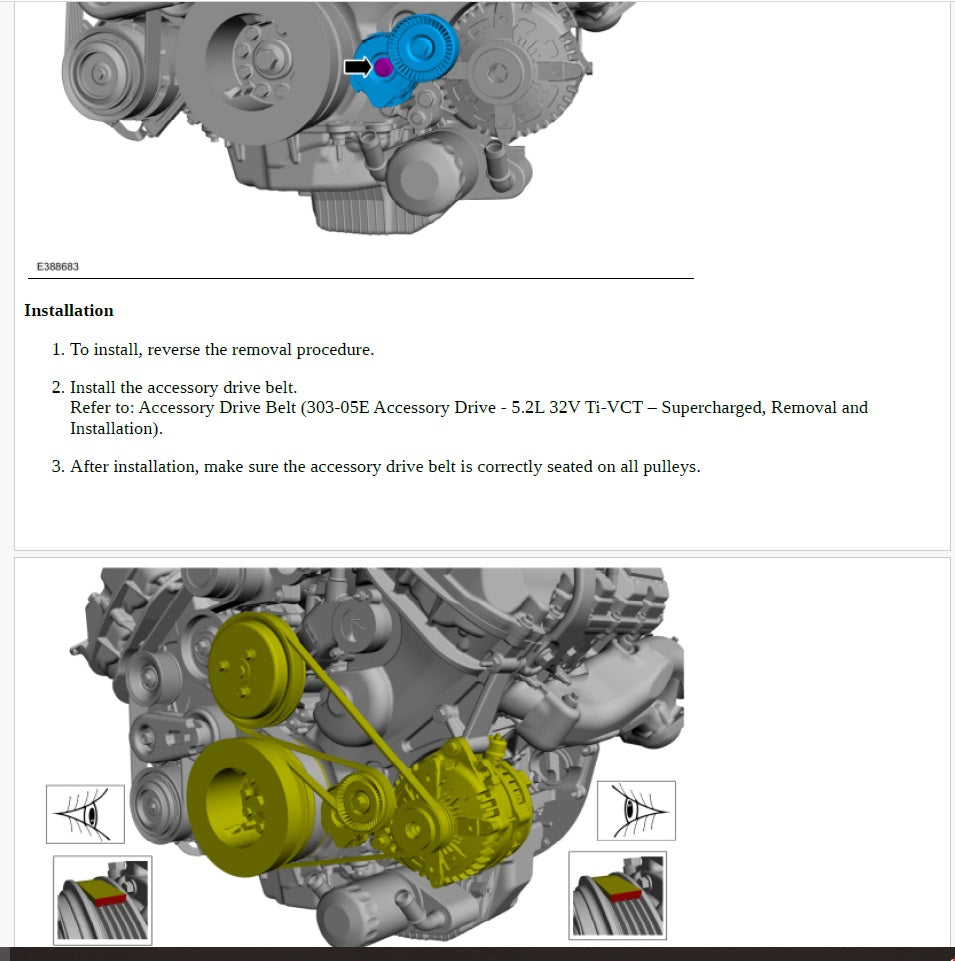 E388683

Installation

1. To install, reverse the removal procedure.

2. Install the accessory drive belt.
Refer to: Accessory Drive Belt (303-05E Accessory Drive - 5.2L 32V Ti-VCT – Supercharged, Removal and Installation).

3. After installation, make sure the accessory drive belt is correctly seated on all pulleys.