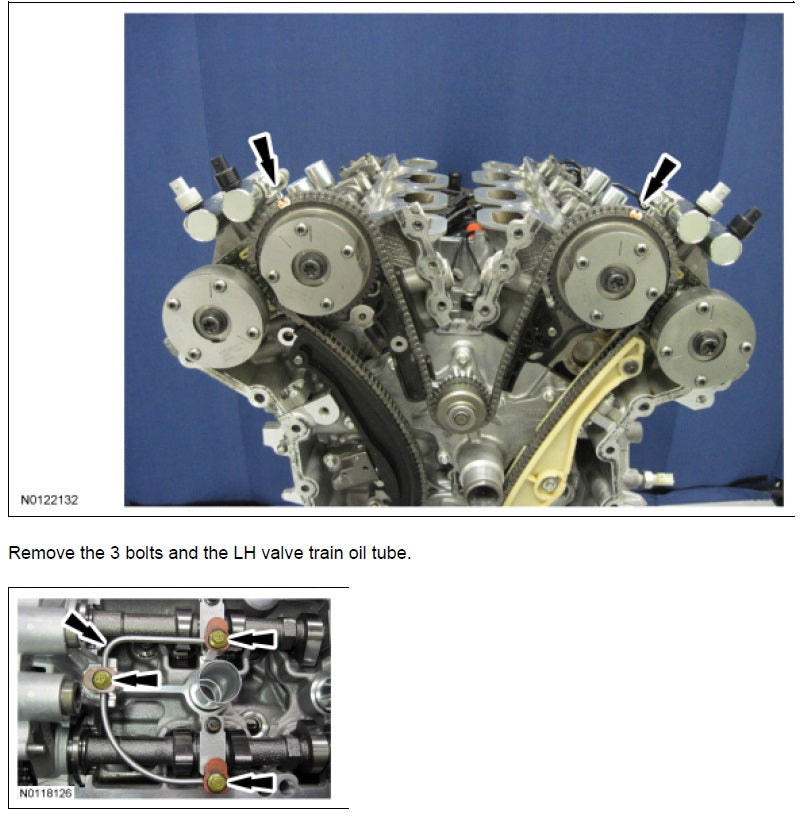 N0122132

Remove the 3 bolts and the LH valve train oil tube.

N0118126