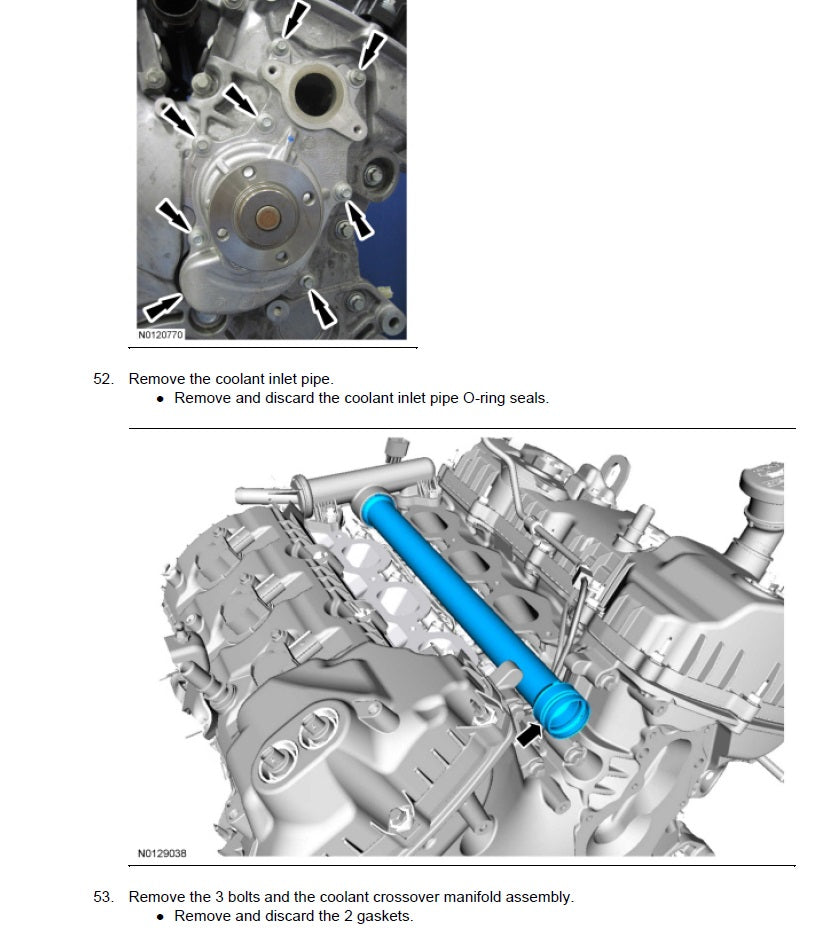 N0120770

52. Remove the coolant inlet pipe.
• Remove and discard the coolant inlet pipe O-ring seals.

N0129038

53. Remove the 3 bolts and the coolant crossover manifold assembly.
• Remove and discard the 2 gaskets.