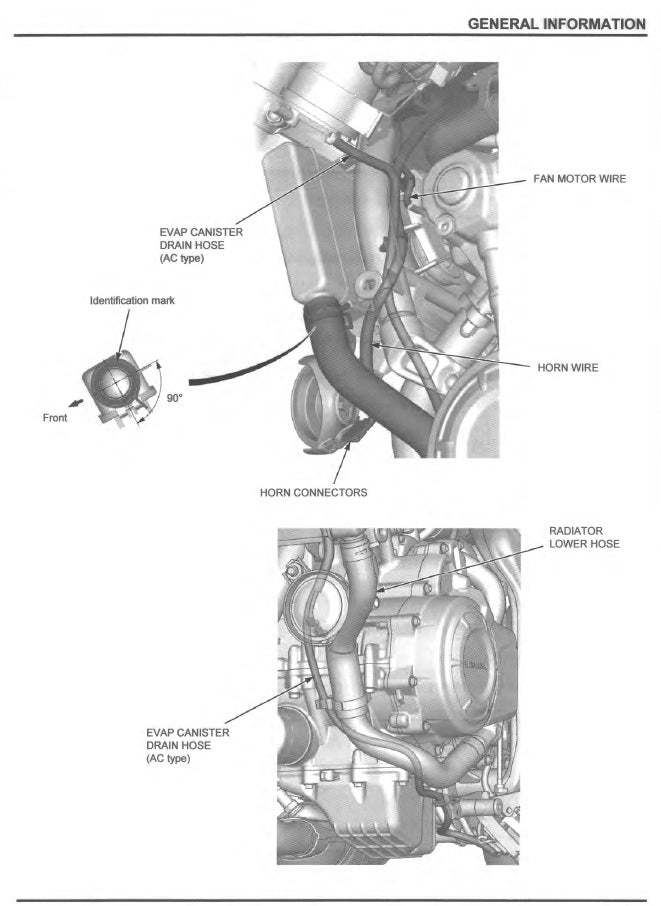 GENERAL INFORMATION

FAN MOTOR WIRE

EVAP CANISTER DRAIN HOSE (AC type)

Identification mark

90°

Front

HORN WIRE

HORN CONNECTORS

RADIATOR LOWER HOSE

EVAP CANISTER DRAIN HOSE (AC type)